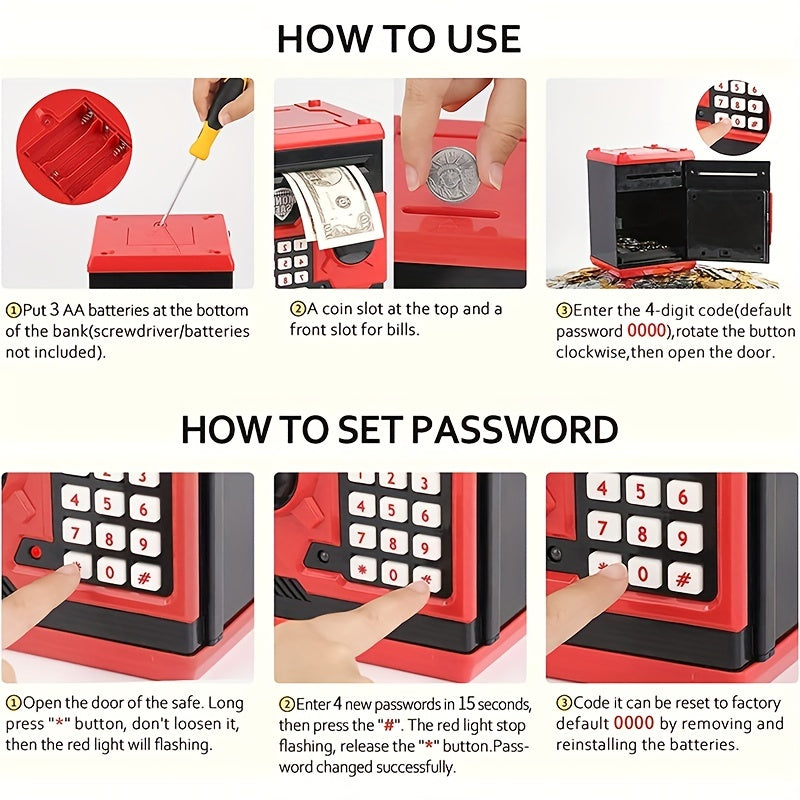 HOW TO USE

①Put 3 AA batteries at the bottom of the bank(screwdriver/batteries not included).

②A coin slot at the top and a front slot for bills.

③Enter the 4-digit code(default password 0000),rotate the button clockwise,then open the door.

HOW TO SET PASSWORD

①Open the door of the safe. Long press "*" button, don't loosen it, then the red light will flashing.

②Enter 4 new passwords in 15 seconds, then press the "#". The red light stop flashing, release the "*" button.Password changed successfully.

③Code it can be reset to factory default 0000 by removing and reinstalling the batteries.